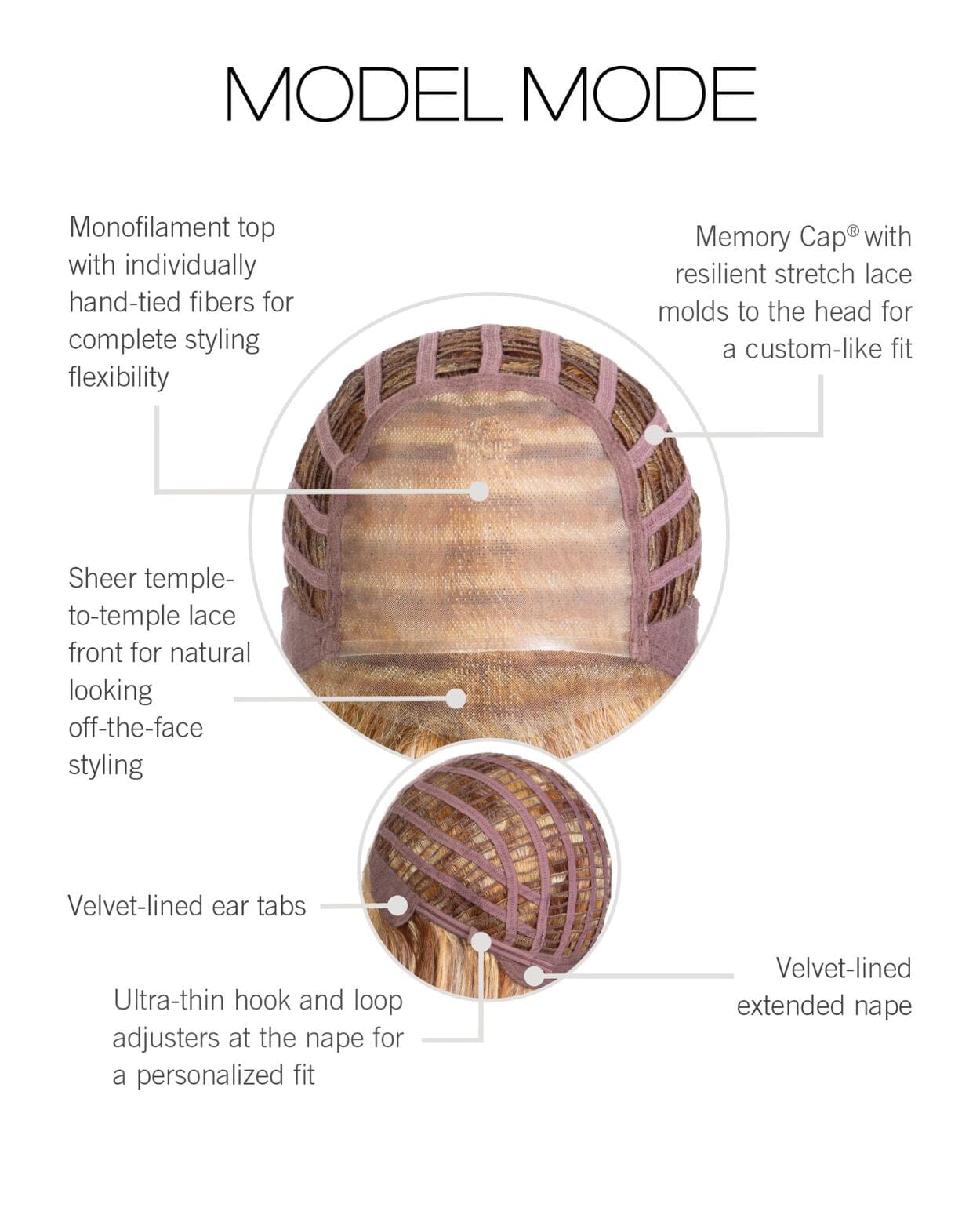 MODEL MODE

Monofilament top with individually hand-tied fibers for complete styling flexibility

Memory Cap® with resilient stretch lace molds to the head for a custom-like fit

Sheer temple-to-temple lace front for natural looking off-the-face styling

Velvet-lined ear tabs

Ultra-thin hook and loop adjusters at the nape for a personalized fit

Velvet-lined extended nape