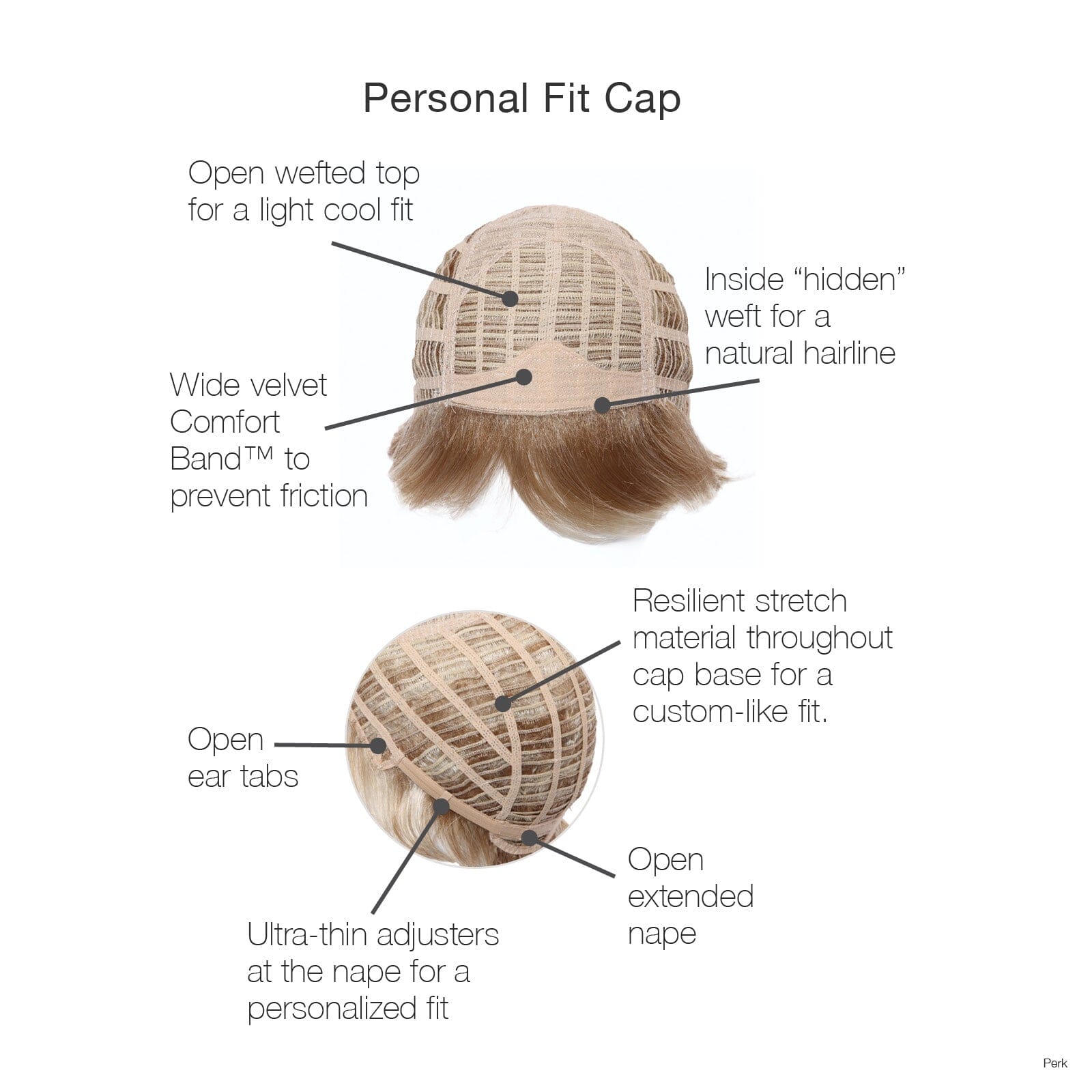 Personal Fit Cap

Open wefted top for a light cool fit

Inside “hidden” weft for a natural hairline

Wide velvet Comfort Band™ to prevent friction

Resilient stretch material throughout cap base for a custom-like fit.

Open ear tabs

Open extended nape

Ultra-thin adjusters at the nape for a personalized fit

Perk